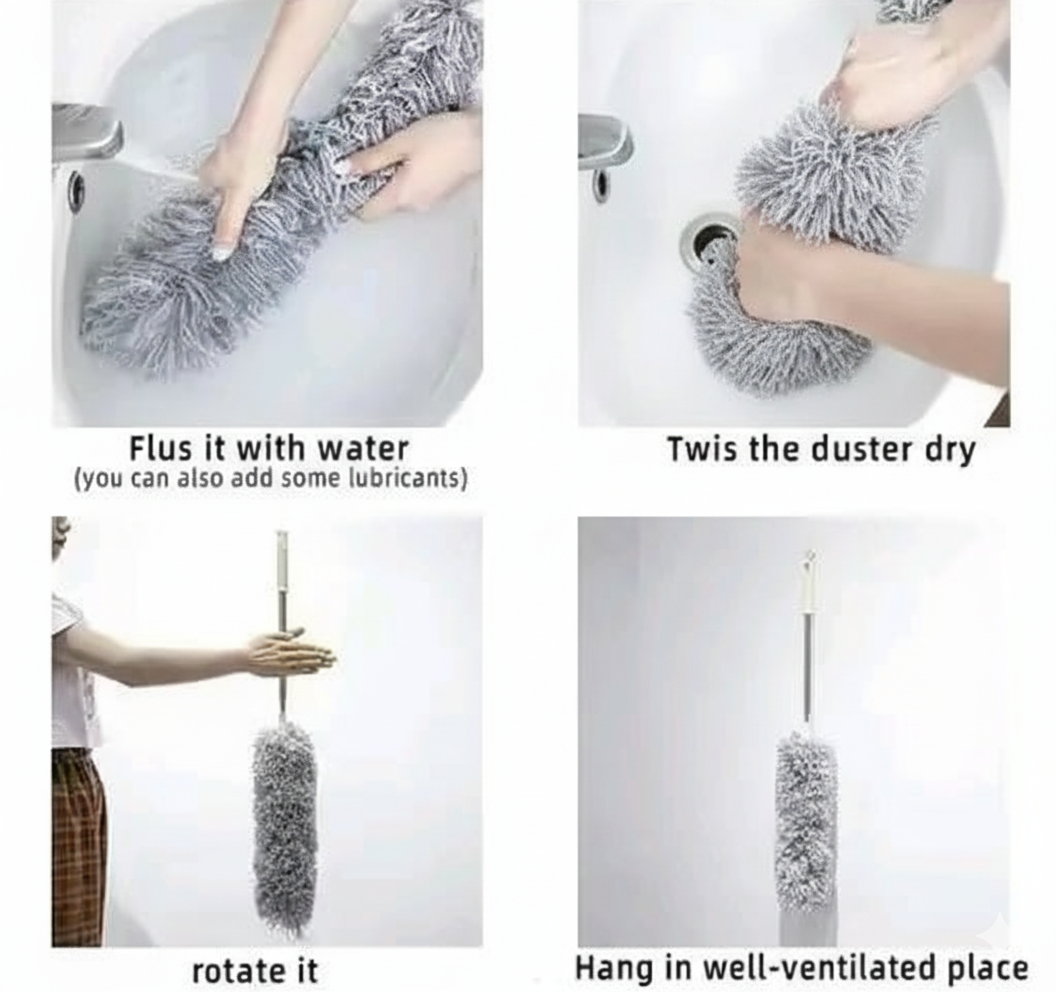 Flus it with water
(you can also add some lubricants)

Twis the duster dry

rotate it

Hang in well-ventilated place