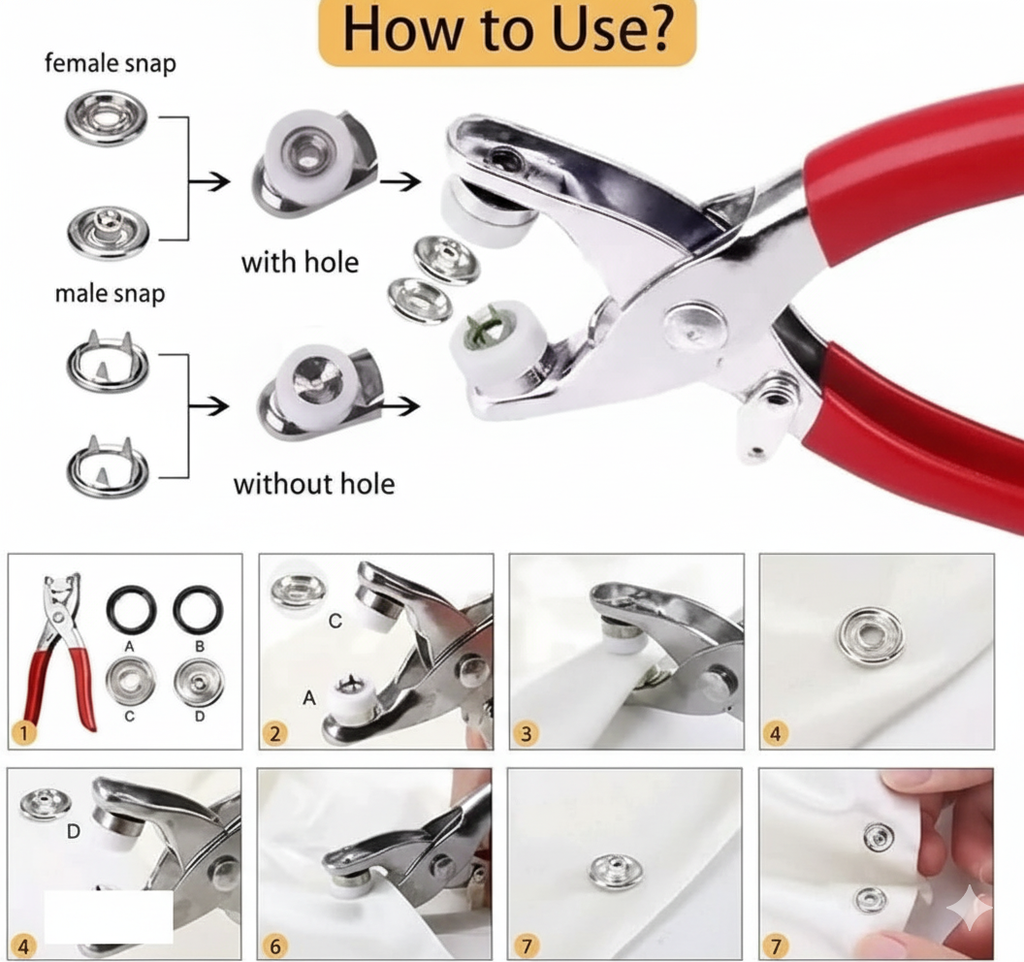 How to Use?

female snap

with hole

male snap

without hole

A
B
C
D
1

C
A
2

3

4

D
4

6

7

7